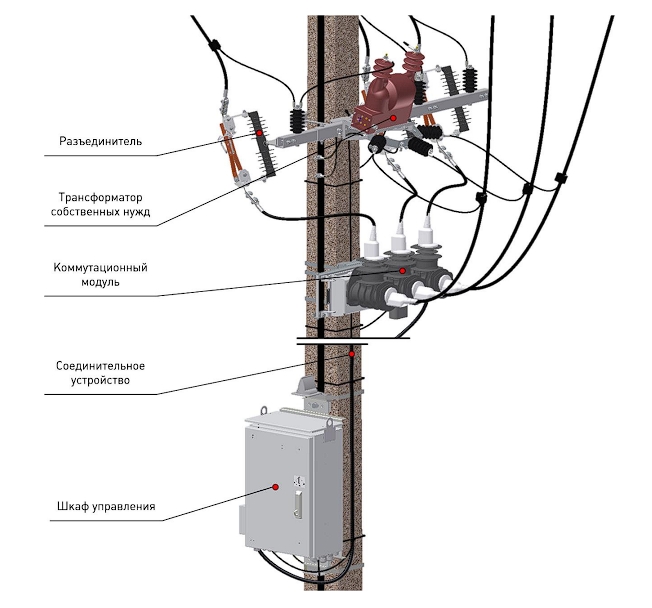 Разъединитель

Трансформатор собственных нужд

Коммутационный модуль

Соединительное устройство

Шкаф управления